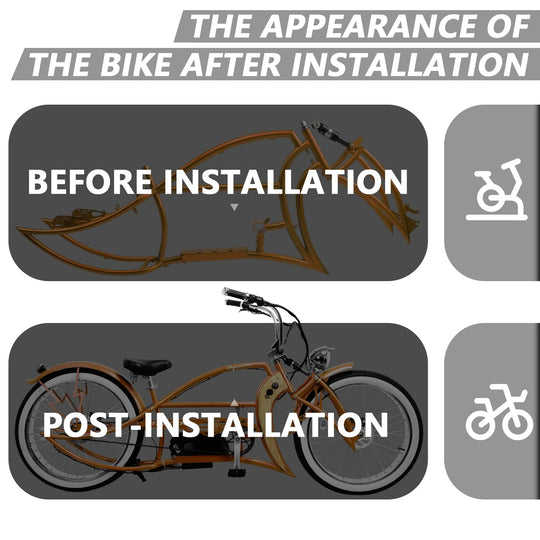 THE APPEARANCE OF
THE BIKE AFTER INSTALLATION

BEFORE INSTALLATION

POST-INSTALLATION