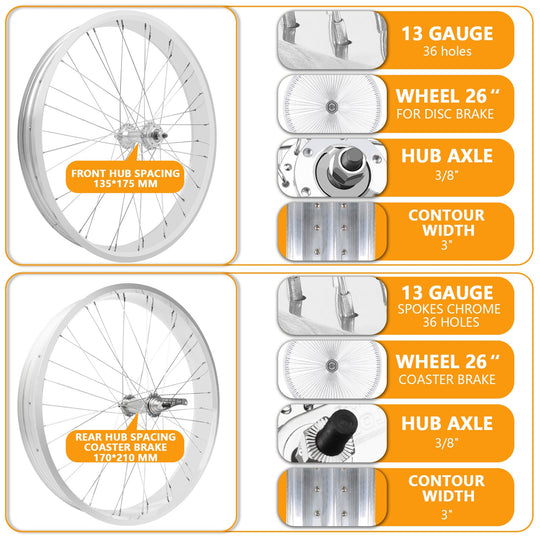 FRONT HUB SPACING
135*175 MM

13 GAUGE
36 holes

WHEEL 26 “
FOR DISC BRAKE

HUB AXLE
3/8"

CONTOUR WIDTH
3"

REAR HUB SPACING
COASTER BRAKE
170*210 MM

13 GAUGE
SPOKES CHROME
36 HOLES

WHEEL 26 “
COASTER BRAKE

HUB AXLE
3/8"

CONTOUR WIDTH
3"